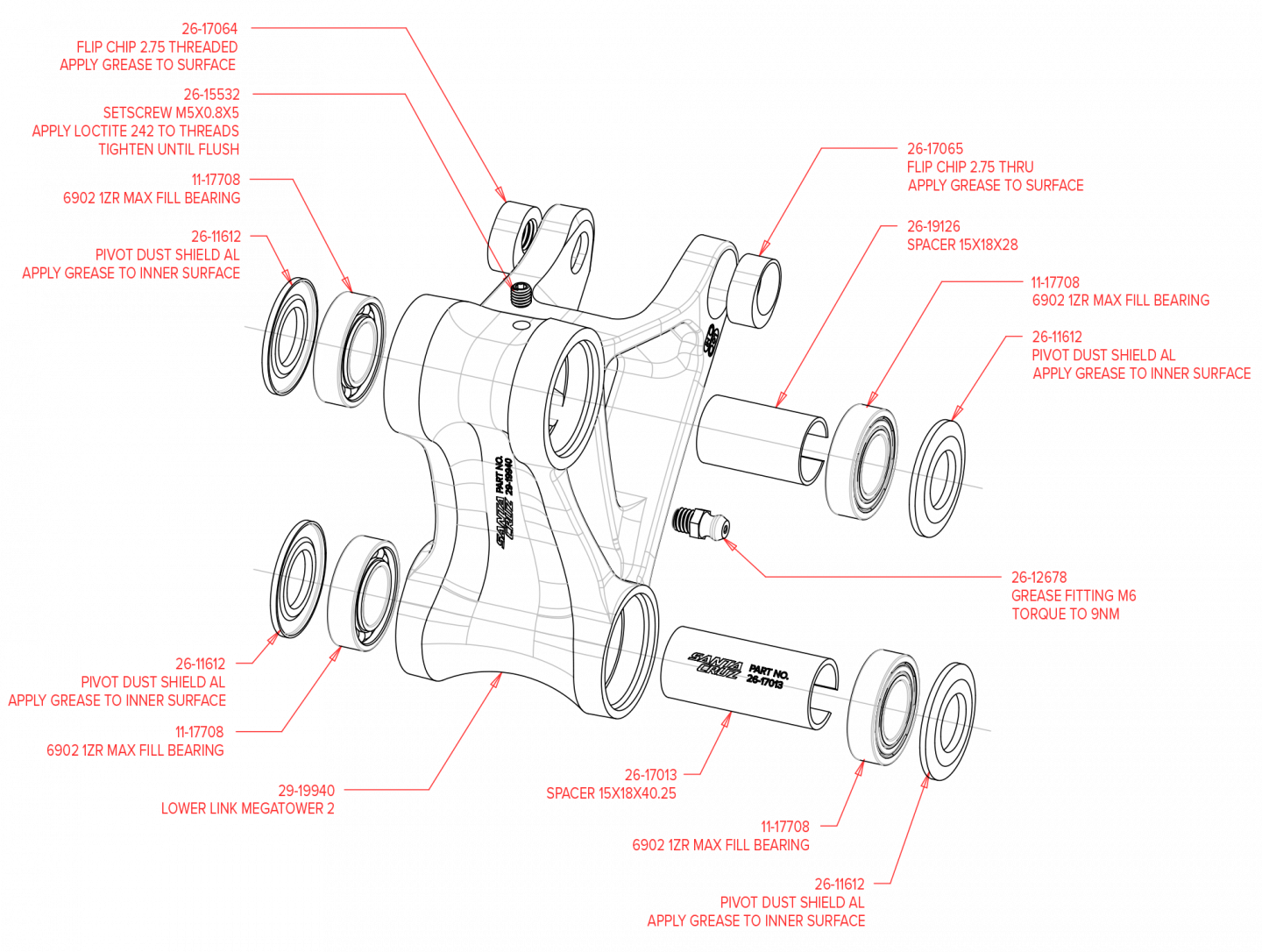 26-17064
FLIP CHIP 2.75 THREADED
APPLY GREASE TO SURFACE

26-15532
SETSCREW M5X0.8X5
APPLY LOCTITE 242 TO THREADS
TIGHTEN UNTIL FLUSH

11-17708
6902 1ZR MAX FILL BEARING

26-11612
PIVOT DUST SHIELD AL
APPLY GREASE TO INNER SURFACE

26-17065
FLIP CHIP 2.75 THRU
APPLY GREASE TO SURFACE

26-19126
SPACER 15X18X28

11-17708
6902 1ZR MAX FILL BEARING

26-11612
PIVOT DUST SHIELD AL
APPLY GREASE TO INNER SURFACE

SANTA CRUZ PART NO. 29-19940

26-12678
GREASE FITTING M6
TORQUE TO 9NM

SANTA CRUZ PART NO. 26-17013

26-11612
PIVOT DUST SHIELD AL
APPLY GREASE TO INNER SURFACE

11-17708
6902 1ZR MAX FILL BEARING

29-19940
LOWER LINK MEGATOWER 2

26-17013
SPACER 15X18X40.25

11-17708
6902 1ZR MAX FILL BEARING

26-11612
PIVOT DUST SHIELD AL
APPLY GREASE TO INNER SURFACE