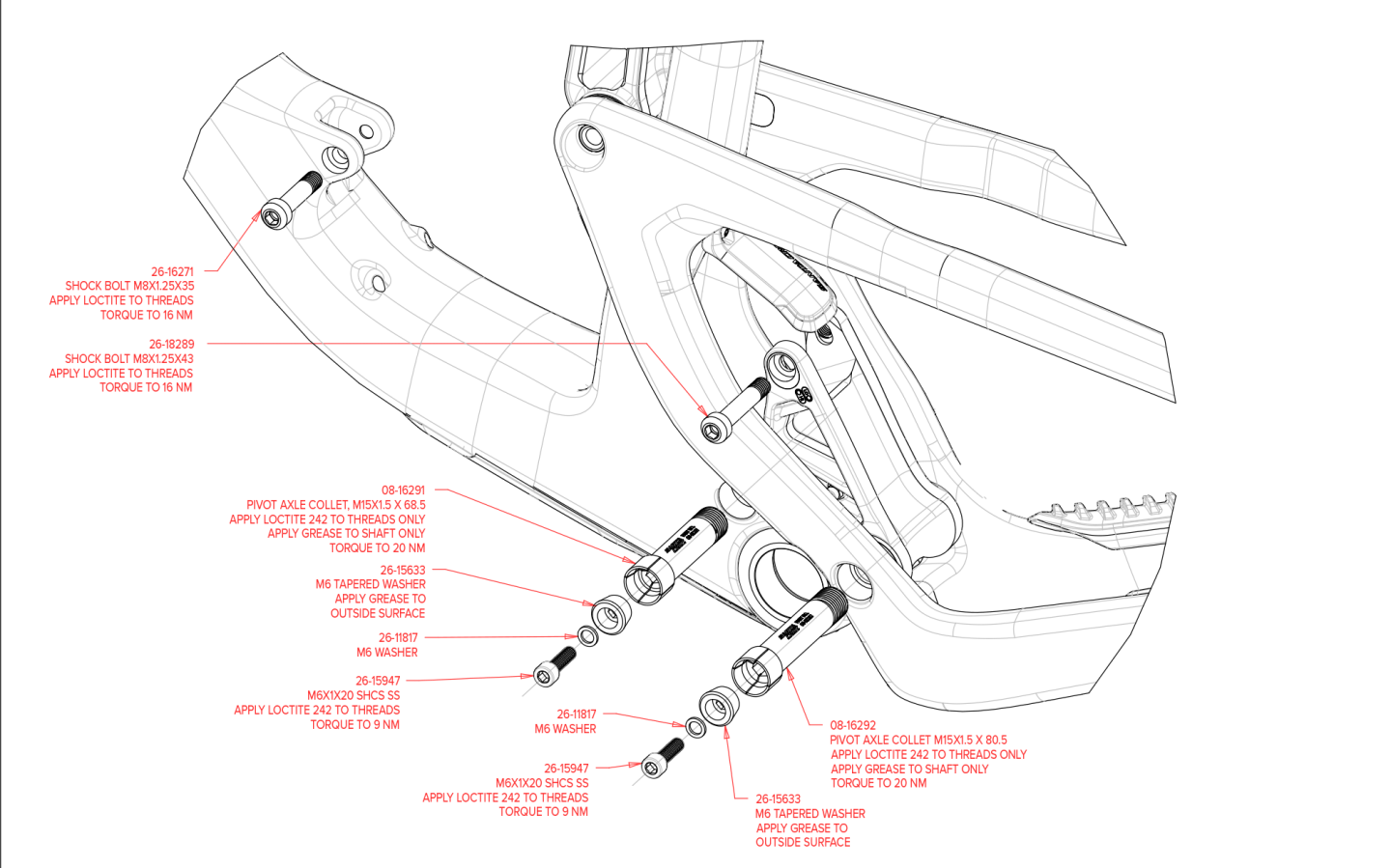 26-16271
SHOCK BOLT M8X1.25X35
APPLY LOCTITE TO THREADS
TORQUE TO 16 NM

26-18289
SHOCK BOLT M8X1.25X43
APPLY LOCTITE TO THREADS
TORQUE TO 16 NM

08-16291
PIVOT AXLE COLLET, M15X1.5 X 68.5
APPLY LOCTITE 242 TO THREADS ONLY
APPLY GREASE TO SHAFT ONLY
TORQUE TO 20 NM

26-15633
M6 TAPERED WASHER
APPLY GREASE TO
OUTSIDE SURFACE

26-11817
M6 WASHER

26-15947
M6X1X20 SHCS SS
APPLY LOCTITE 242 TO THREADS
TORQUE TO 9 NM

26-11817
M6 WASHER

26-15947
M6X1X20 SHCS SS
APPLY LOCTITE 242 TO THREADS
TORQUE TO 9 NM

08-16292
PIVOT AXLE COLLET M15X1.5 X 80.5
APPLY LOCTITE 242 TO THREADS ONLY
APPLY GREASE TO SHAFT ONLY
TORQUE TO 20 NM

26-15633
M6 TAPERED WASHER
APPLY GREASE TO
OUTSIDE SURFACE