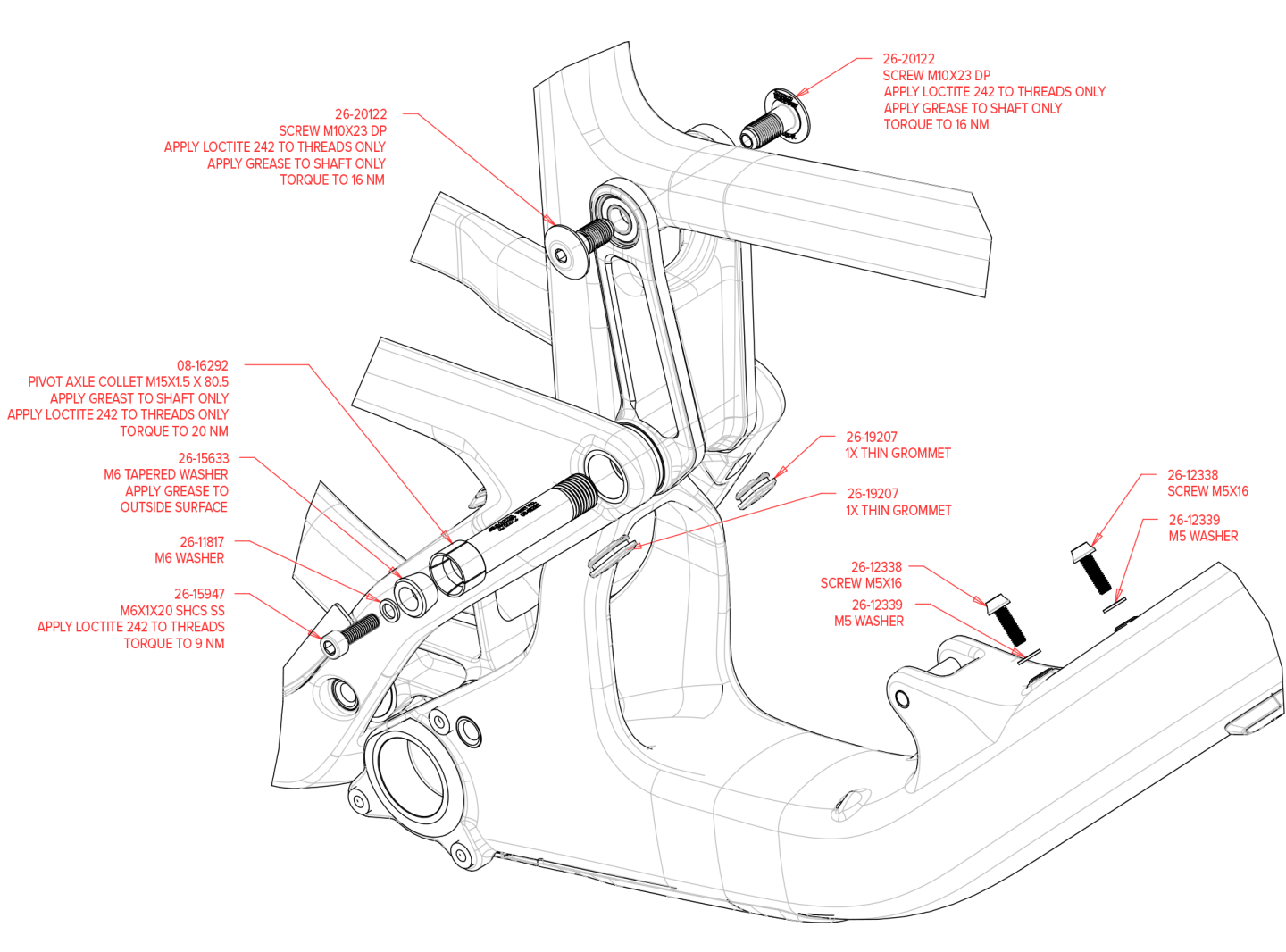 26-20122
SCREW M10X23 DP
APPLY LOCTITE 242 TO THREADS ONLY
APPLY GREASE TO SHAFT ONLY
TORQUE TO 16 NM

26-20122
SCREW M10X23 DP
APPLY LOCTITE 242 TO THREADS ONLY
APPLY GREASE TO SHAFT ONLY
TORQUE TO 16 NM

08-16292
PIVOT AXLE COLLET M15X1.5 X 80.5
APPLY GREAST TO SHAFT ONLY
APPLY LOCTITE 242 TO THREADS ONLY
TORQUE TO 20 NM

26-15633
M6 TAPERED WASHER
APPLY GREASE TO
OUTSIDE SURFACE

26-11817
M6 WASHER

26-15947
M6X1X20 SHCS SS
APPLY LOCTITE 242 TO THREADS
TORQUE TO 9 NM

26-19207
1X THIN GROMMET

26-19207
1X THIN GROMMET

26-12338
SCREW M5X16

26-12339
M5 WASHER

26-12338
SCREW M5X16

26-12339
M5 WASHER