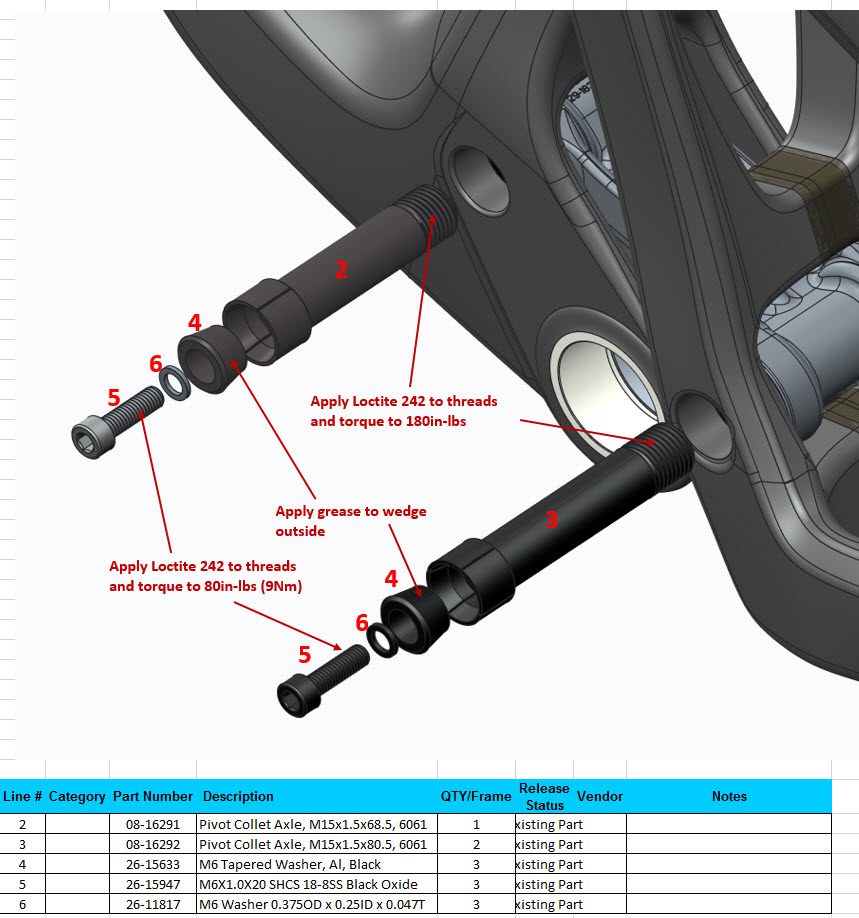 2

4

6

5

Apply Loctite 242 to threads and torque to 180in-lbs

Apply grease to wedge outside

3

Apply Loctite 242 to threads and torque to 80in-lbs (9Nm)

4

6

5

| Line # | Category | Part Number | Description | QTY/Frame | Release Status | Vendor | Notes |
|---|---|---|---|---|---|---|---|
| 2 | | 08-16291 | Pivot Collet Axle, M15x1.5x68.5, 6061 | 1 | xisting Part | | |
| 3 | | 08-16292 | Pivot Collet Axle, M15x1.5x80.5, 6061 | 2 | xisting Part | | |
| 4 | | 26-15633 | M6 Tapered Washer, Al, Black | 3 | xisting Part | | |
| 5 | | 26-15947 | M6X1.0X20 SHCS 18-8SS Black Oxide | 3 | xisting Part | | |
| 6 | | 26-11817 | M6 Washer 0.375OD x 0.25ID x 0.047T | 3 | xisting Part | | |