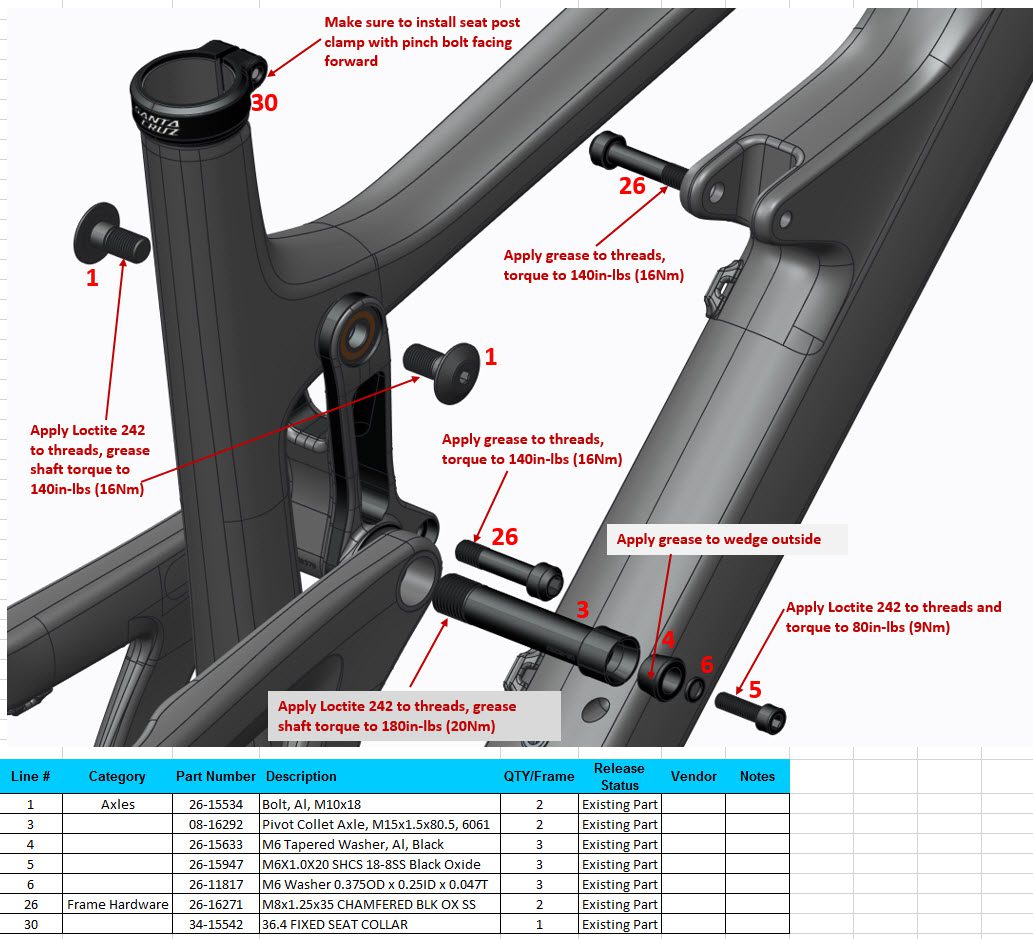 Make sure to install seat post clamp with pinch bolt facing forward

30

SANTA CRUZ

26

Apply grease to threads, torque to 140in-lbs (16Nm)

1

1

Apply Loctite 242 to threads, grease shaft torque to 140in-lbs (16Nm)

Apply grease to threads, torque to 140in-lbs (16Nm)

26

Apply grease to wedge outside

3

Apply Loctite 242 to threads and torque to 80in-lbs (9Nm)

4

6

5

Apply Loctite 242 to threads, grease shaft torque to 180in-lbs (20Nm)

| Line # | Category | Part Number | Description | QTY/Frame | Release Status | Vendor | Notes |
|---|---|---|---|---|---|---|---|
| 1 | Axles | 26-15534 | Bolt, Al, M10x18 | 2 | Existing Part | | |
| 3 | | 08-16292 | Pivot Collet Axle, M15x1.5x80.5, 6061 | 2 | Existing Part | | |
| 4 | | 26-15633 | M6 Tapered Washer, Al, Black | 3 | Existing Part | | |
| 5 | | 26-15947 | M6X1.0X20 SHCS 18-8SS Black Oxide | 3 | Existing Part | | |
| 6 | | 26-11817 | M6 Washer 0.375OD x 0.25ID x 0.047T | 3 | Existing Part | | |
| 26 | Frame Hardware | 26-16271 | M8x1.25x35 CHAMFERED BLK OX SS | 2 | Existing Part | | |
| 30 | | 34-15542 | 36.4 FIXED SEAT COLLAR | 1 | Existing Part | | |