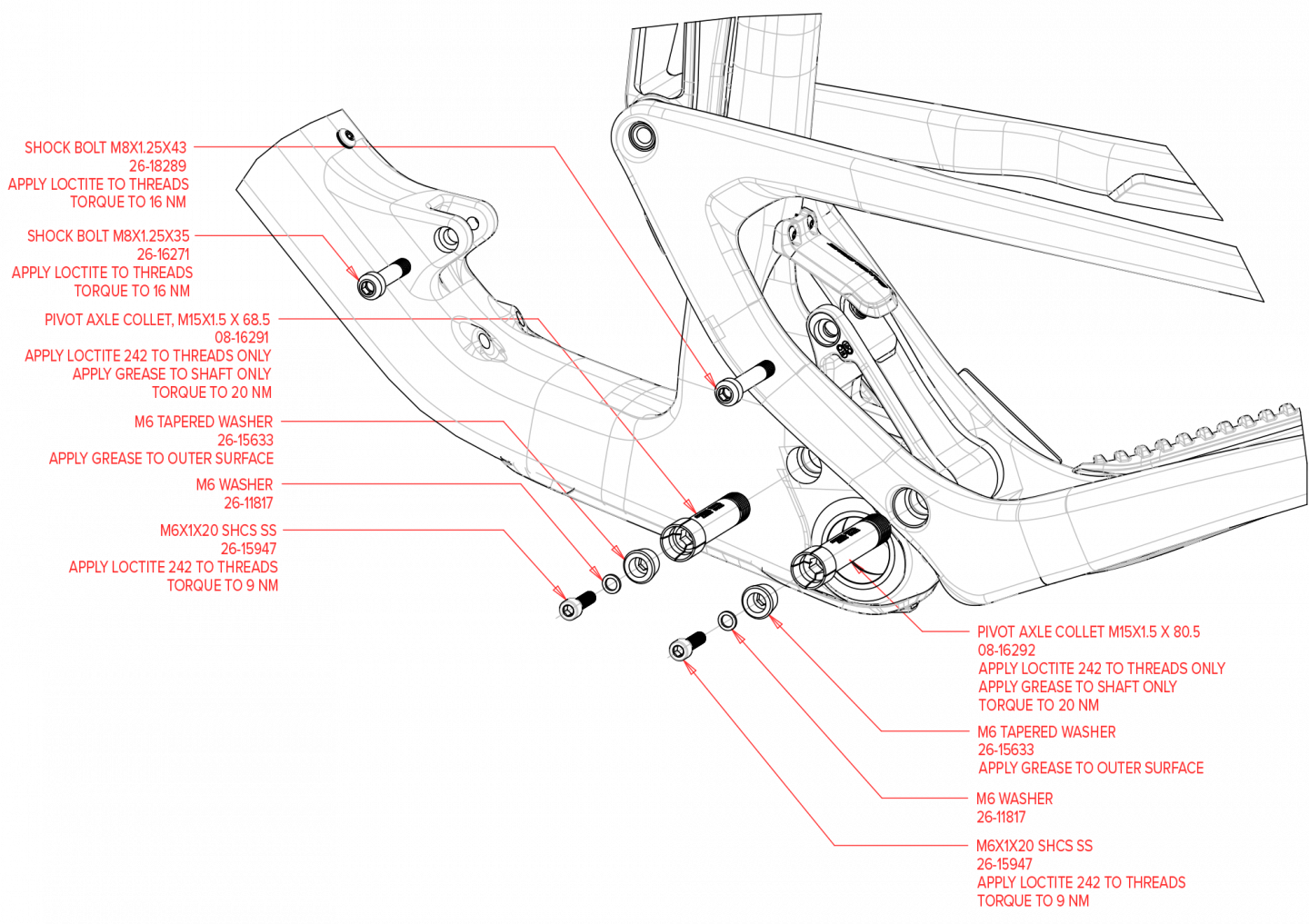 SHOCK BOLT M8X1.25X43
26-18289
APPLY LOCTITE TO THREADS
TORQUE TO 16 NM

SHOCK BOLT M8X1.25X35
26-16271
APPLY LOCTITE TO THREADS
TORQUE TO 16 NM

PIVOT AXLE COLLET, M15X1.5 X 68.5
08-16291
APPLY LOCTITE 242 TO THREADS ONLY
APPLY GREASE TO SHAFT ONLY
TORQUE TO 20 NM

M6 TAPERED WASHER
26-15633
APPLY GREASE TO OUTER SURFACE

M6 WASHER
26-11817

M6X1X20 SHCS SS
26-15947
APPLY LOCTITE 242 TO THREADS
TORQUE TO 9 NM

PIVOT AXLE COLLET M15X1.5 X 80.5
08-16292
APPLY LOCTITE 242 TO THREADS ONLY
APPLY GREASE TO SHAFT ONLY
TORQUE TO 20 NM

M6 TAPERED WASHER
26-15633
APPLY GREASE TO OUTER SURFACE

M6 WASHER
26-11817

M6X1X20 SHCS SS
26-15947
APPLY LOCTITE 242 TO THREADS
TORQUE TO 9 NM