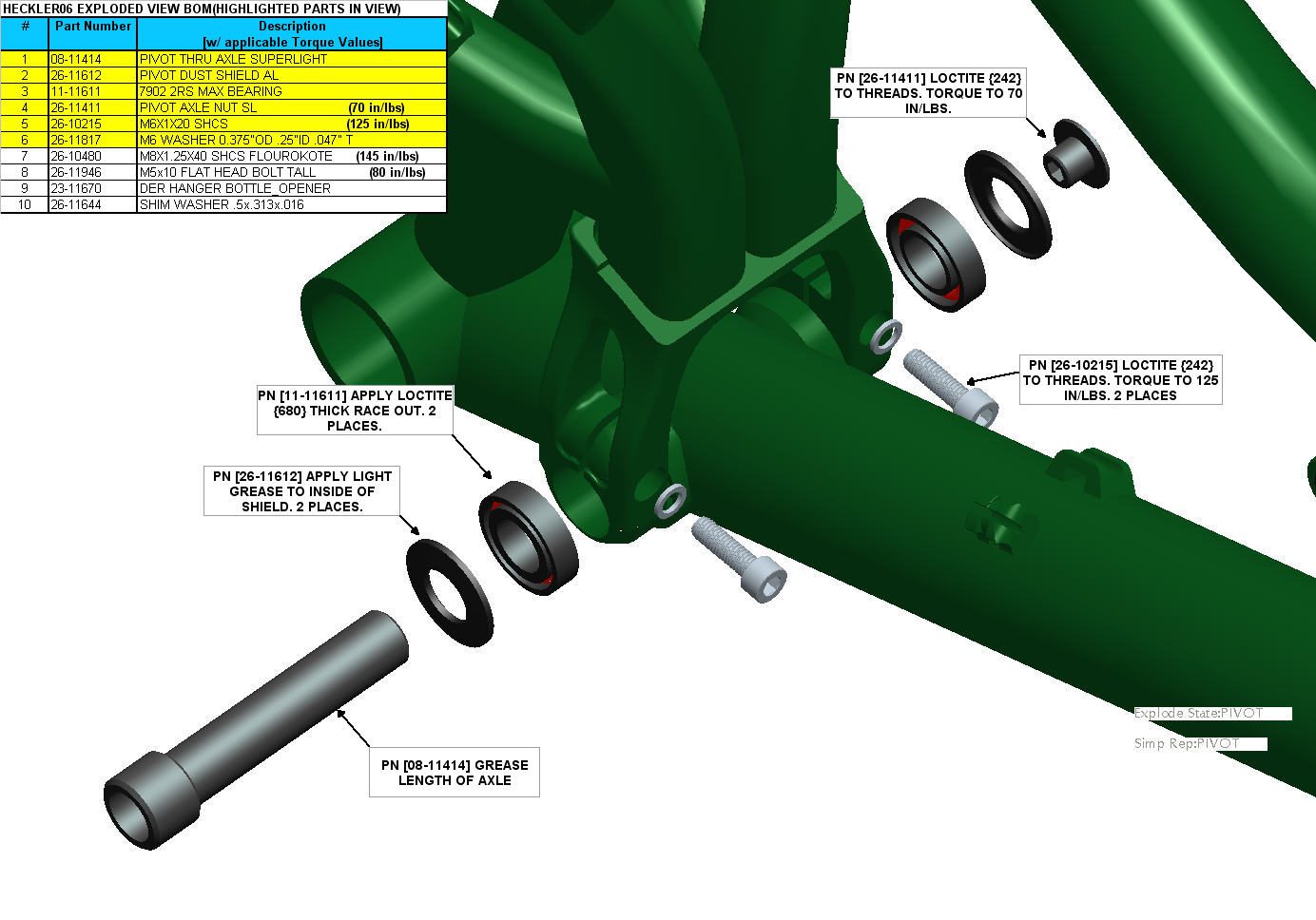 HECKLER06 EXPLODED VIEW BOM(HIGHLIGHTED PARTS IN VIEW)

| # | Part Number | Description [w/ applicable Torque Values] |
|---|---|---|
| 1 | 08-11414 | PIVOT THRU AXLE SUPERLIGHT |
| 2 | 26-11612 | PIVOT DUST SHIELD AL |
| 3 | 11-11611 | 7902 2RS MAX BEARING |
| 4 | 26-11411 | PIVOT AXLE NUT SL (70 in/lbs) |
| 5 | 26-10215 | M6X1X20 SHCS (125 in/lbs) |
| 6 | 26-11817 | M6 WASHER 0.375"OD .25"ID .047" T |
| 7 | 26-10480 | M8X1.25X40 SHCS FLOUROKOTE (145 in/lbs) |
| 8 | 26-11946 | M5x10 FLAT HEAD BOLT TALL (80 in/lbs) |
| 9 | 23-11670 | DER HANGER BOTTLE_OPENER |
| 10 | 26-11644 | SHIM WASHER .5x.313x.016 |

PN [26-11411] LOCTITE {242} TO THREADS. TORQUE TO 70 IN/LBS.

PN [26-10215] LOCTITE {242} TO THREADS. TORQUE TO 125 IN/LBS. 2 PLACES

PN [11-11611] APPLY LOCTITE {680} THICK RACE OUT. 2 PLACES.

PN [26-11612] APPLY LIGHT GREASE TO INSIDE OF SHIELD. 2 PLACES.

PN [08-11414] GREASE LENGTH OF AXLE

Explode State:PIVOT

Simp Rep:PIVOT