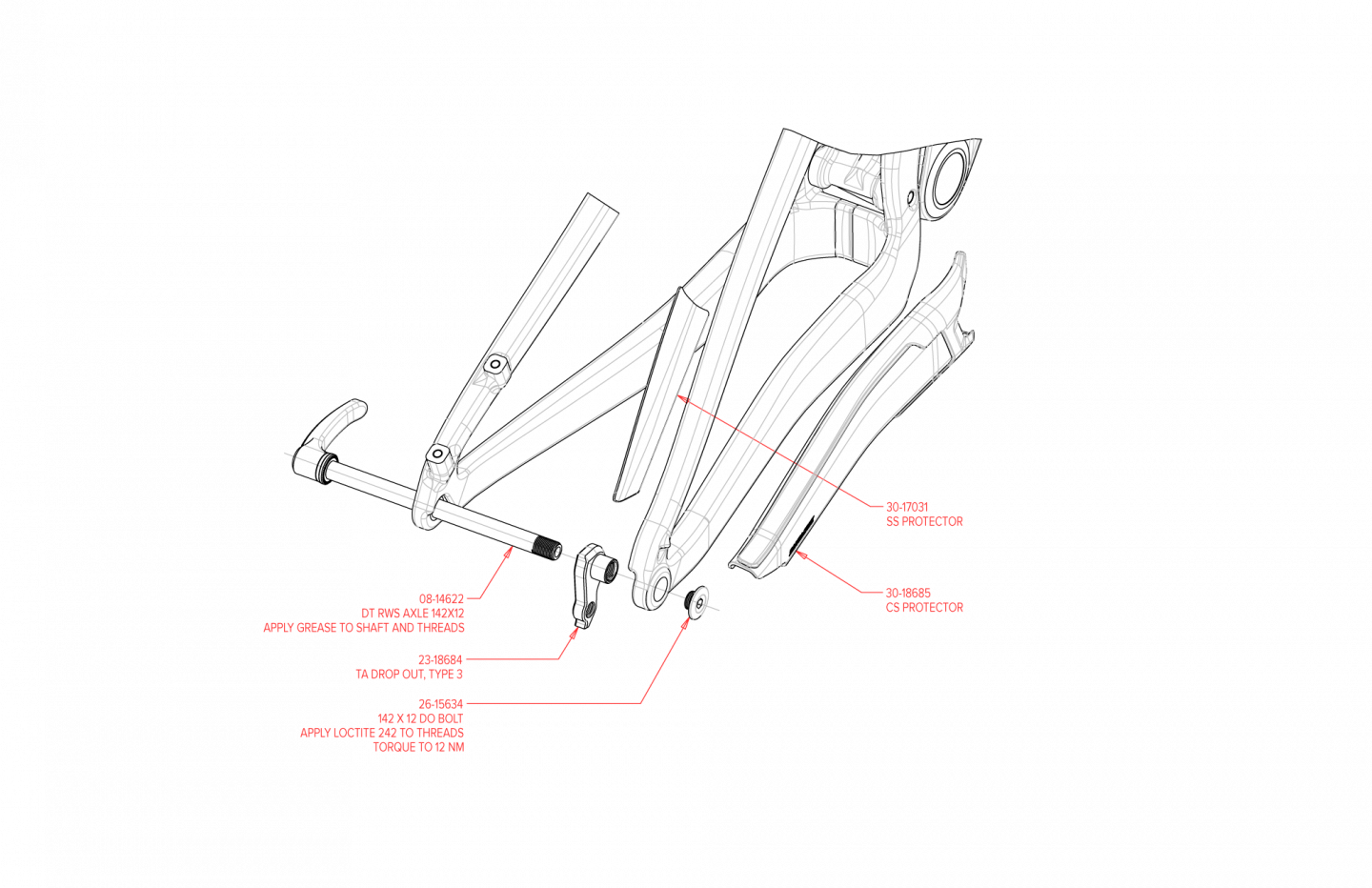 30-17031
SS PROTECTOR

30-18685
CS PROTECTOR

08-14622
DT RWS AXLE 142X12
APPLY GREASE TO SHAFT AND THREADS

23-18684
TA DROP OUT, TYPE 3

26-15634
142 X 12 DO BOLT
APPLY LOCTITE 242 TO THREADS
TORQUE TO 12 NM