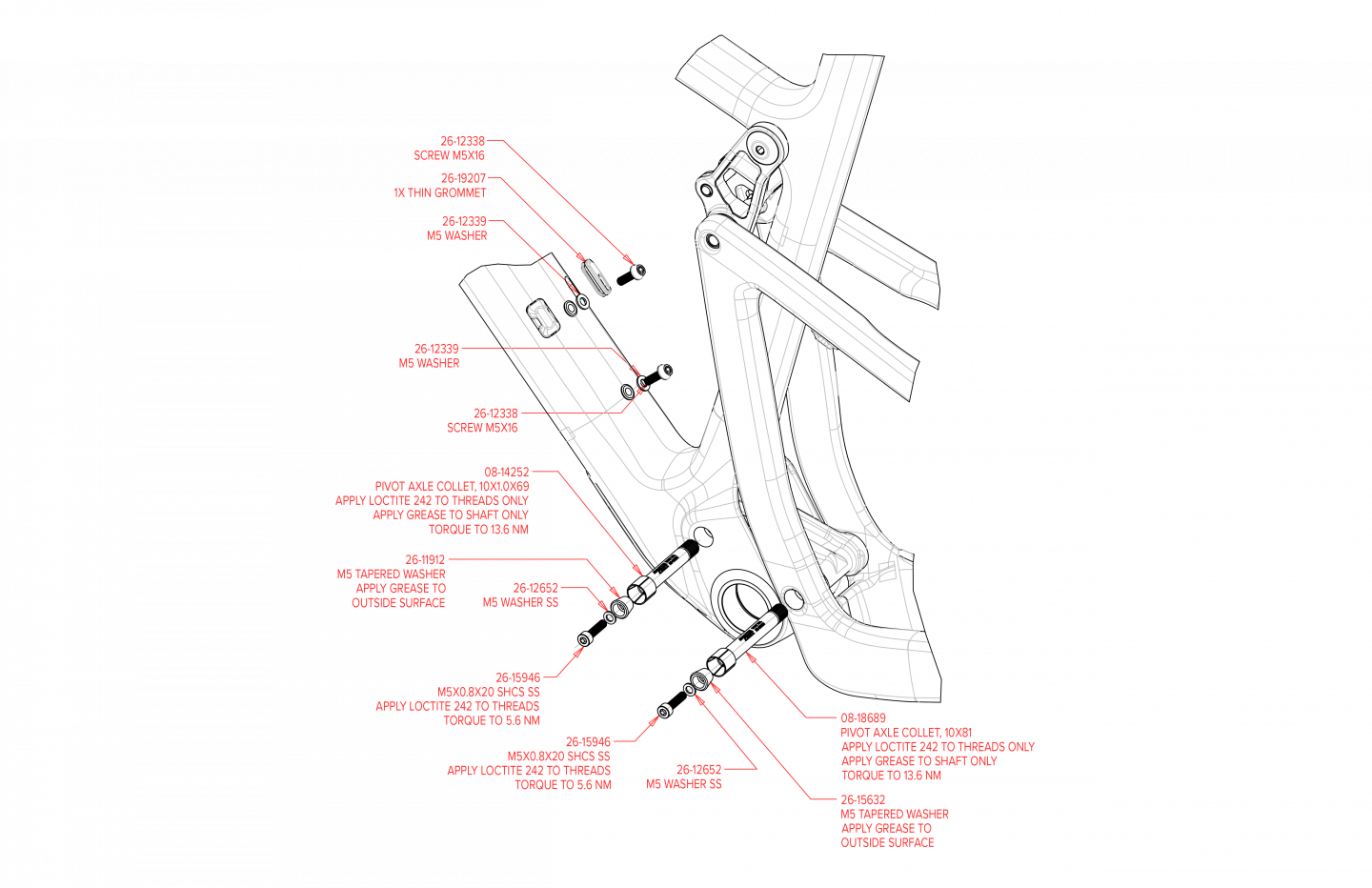 26-12338
SCREW M5X16

26-19207
1X THIN GROMMET

26-12339
M5 WASHER

26-12339
M5 WASHER

26-12338
SCREW M5X16

08-14252
PIVOT AXLE COLLET, 10X1.0X69
APPLY LOCTITE 242 TO THREADS ONLY
APPLY GREASE TO SHAFT ONLY
TORQUE TO 13.6 NM

26-11912
M5 TAPERED WASHER
APPLY GREASE TO
OUTSIDE SURFACE

26-12652
M5 WASHER SS

26-15946
M5X0.8X20 SHCS SS
APPLY LOCTITE 242 TO THREADS
TORQUE TO 5.6 NM

26-15946
M5X0.8X20 SHCS SS
APPLY LOCTITE 242 TO THREADS
TORQUE TO 5.6 NM

26-12652
M5 WASHER SS

08-18689
PIVOT AXLE COLLET, 10X81
APPLY LOCTITE 242 TO THREADS ONLY
APPLY GREASE TO SHAFT ONLY
TORQUE TO 13.6 NM

26-15632
M5 TAPERED WASHER
APPLY GREASE TO
OUTSIDE SURFACE