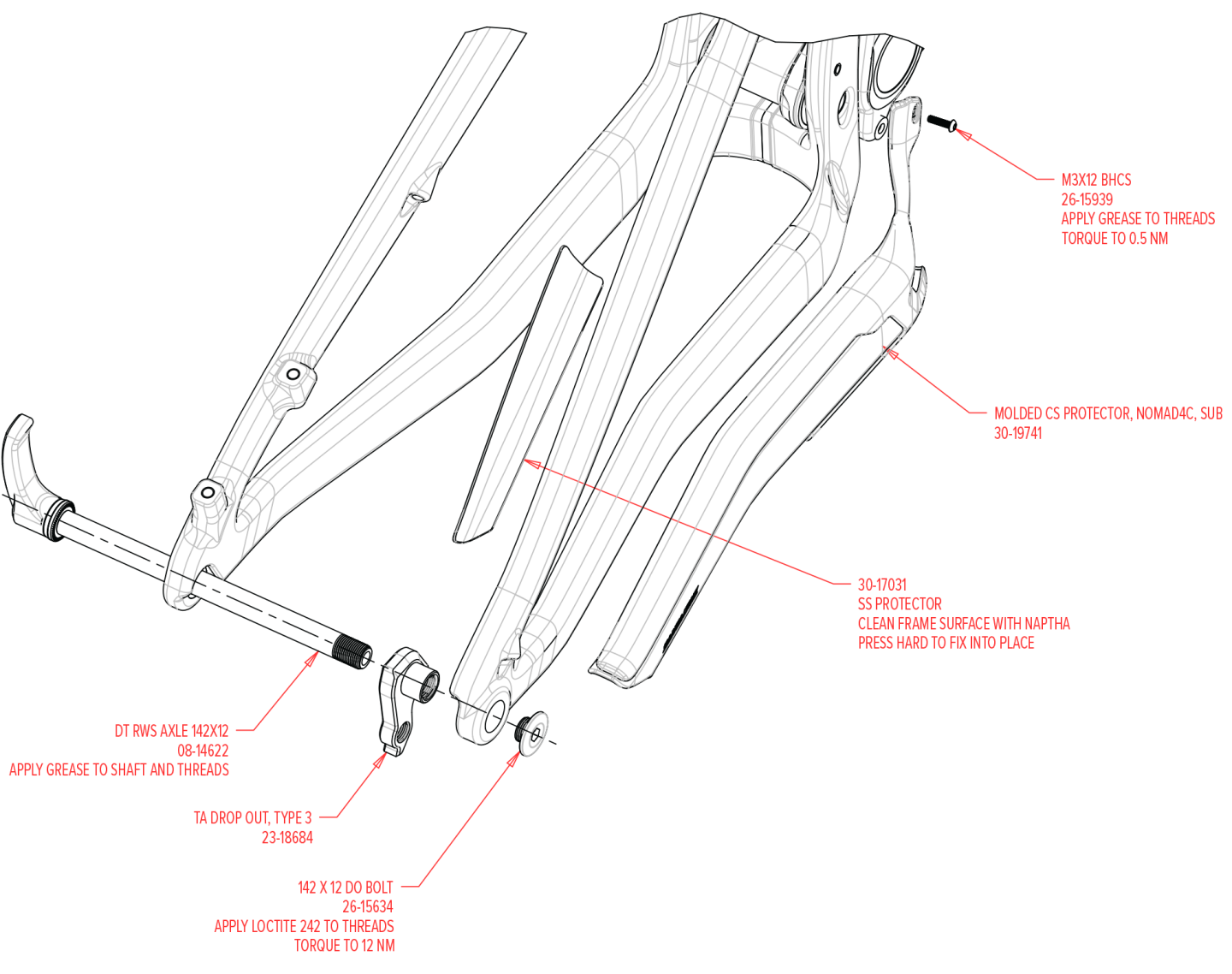 M3X12 BHCS
26-15939
APPLY GREASE TO THREADS
TORQUE TO 0.5 NM

MOLDED CS PROTECTOR, NOMAD4C, SUB
30-19741

30-17031
SS PROTECTOR
CLEAN FRAME SURFACE WITH NAPTHA
PRESS HARD TO FIX INTO PLACE

DT RWS AXLE 142X12
08-14622
APPLY GREASE TO SHAFT AND THREADS

TA DROP OUT, TYPE 3
23-18684

142 X 12 DO BOLT
26-15634
APPLY LOCTITE 242 TO THREADS
TORQUE TO 12 NM